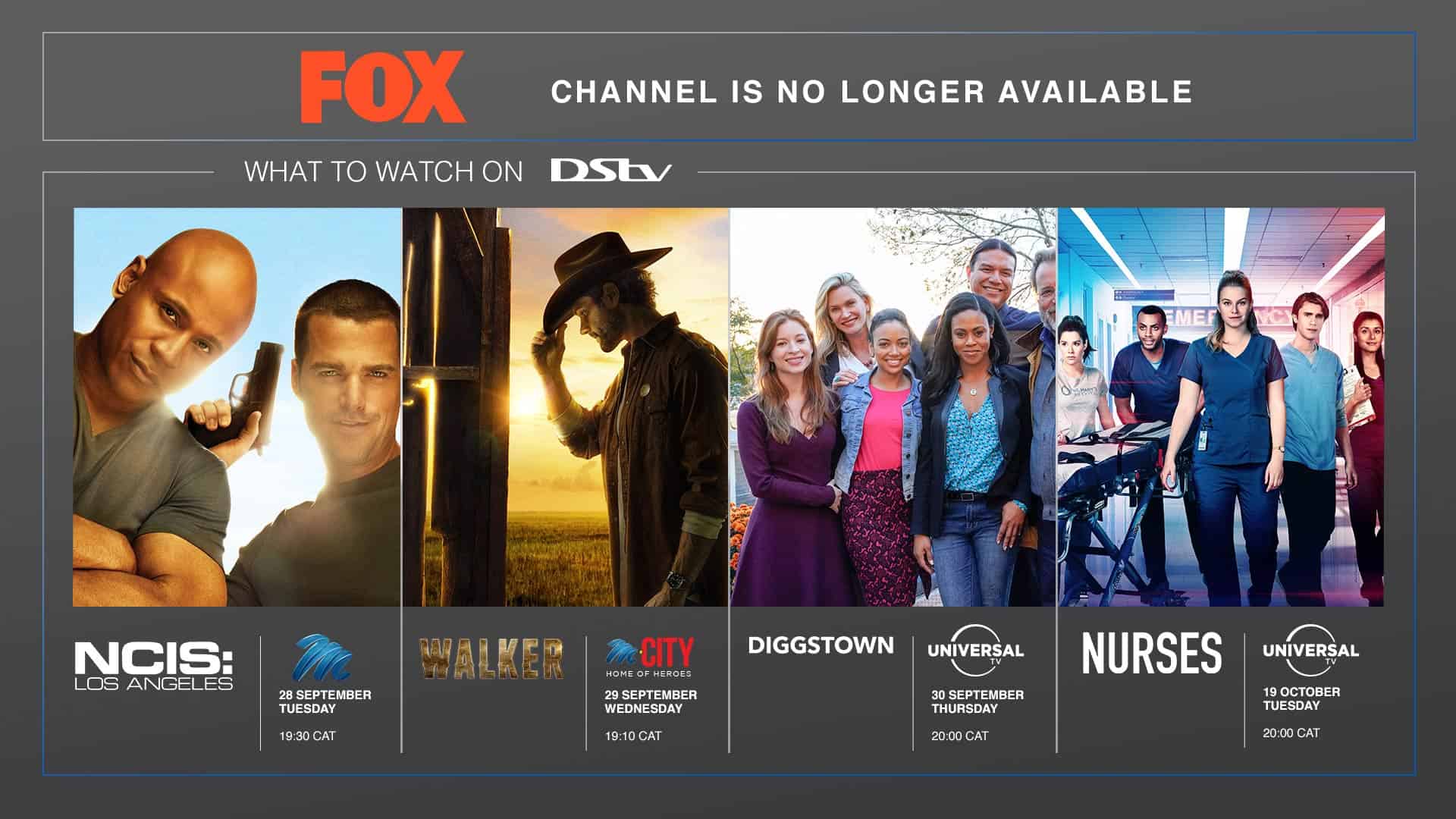 FOX CHANNEL IS NO LONGER AVAILABLE

WHAT TO WATCH ON DStv

NCIS: LOS ANGELES

28 SEPTEMBER TUESDAY

19:30 CAT

WALKER

M CITY HOME OF HEROES

29 SEPTEMBER WEDNESDAY

19:10 CAT

DIGGSTOWN

UNIVERSAL TV

30 SEPTEMBER THURSDAY

20:00 CAT

NURSES

UNIVERSAL TV

19 OCTOBER TUESDAY

20:00 CAT