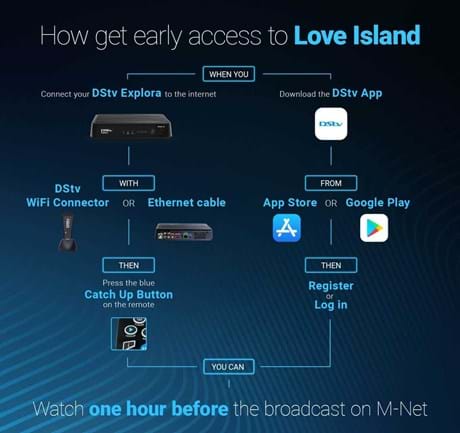 How get early access to Love Island

WHEN YOU

Connect your DStv Explora to the internet

WITH

DStv WiFi Connector OR Ethernet cable

THEN

Press the blue Catch Up Button on the remote

Download the DStv App

DStv

FROM

App Store OR Google Play

THEN

Register or Log in

YOU CAN

Watch one hour before the broadcast on M-Net